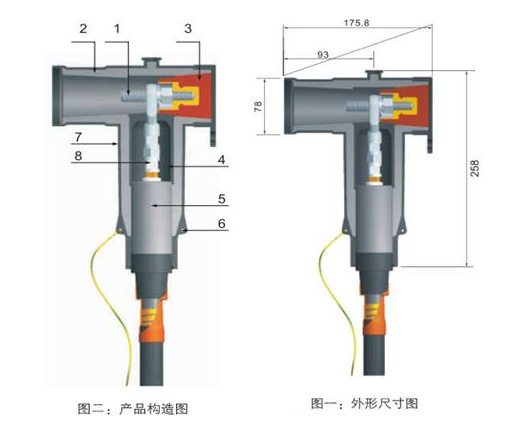 2
1
3
7
8
4
5
6

图二：产品构造图

175.8
93
78
258

图一：外形尺寸图