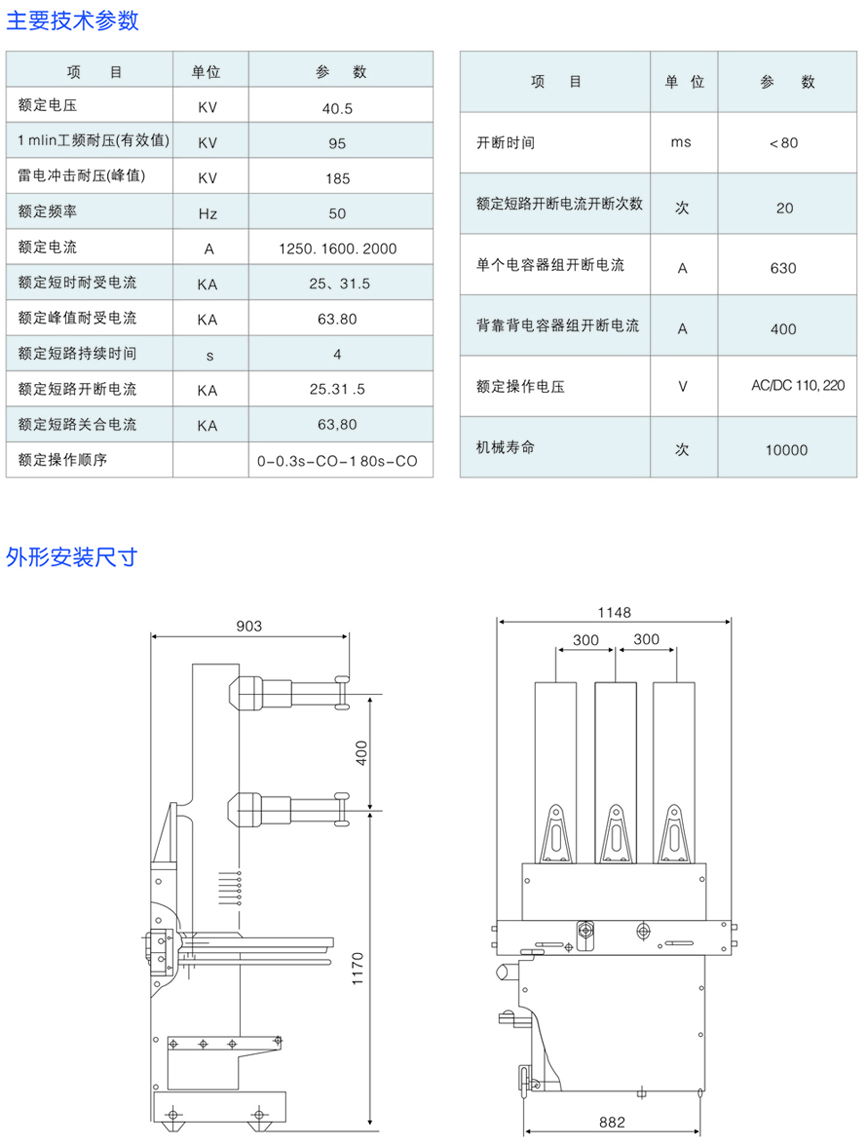 主要技术参数

| 项　目 | 单位 | 参　数 |
|---|---|---|
| 额定电压 | KV | 40.5 |
| 1 mlin工频耐压(有效值) | KV | 95 |
| 雷电冲击耐压(峰值) | KV | 185 |
| 额定频率 | Hz | 50 |
| 额定电流 | A | 1250. 1600. 2000 |
| 额定短时耐受电流 | KA | 25、31.5 |
| 额定峰值耐受电流 | KA | 63.80 |
| 额定短路持续时间 | s | 4 |
| 额定短路开断电流 | KA | 25.31 .5 |
| 额定短路关合电流 | KA | 63,80 |
| 额定操作顺序 | | 0-0.3s-CO-1 80s-CO |

| 项　目 | 单 位 | 参　数 |
|---|---|---|
| 开断时间 | ms | <80 |
| 额定短路开断电流开断次数 | 次 | 20 |
| 单个电容器组开断电流 | A | 630 |
| 背靠背电容器组开断电流 | A | 400 |
| 额定操作电压 | V | AC/DC 110, 220 |
| 机械寿命 | 次 | 10000 |

外形安装尺寸

903
400
1170

1148
300
300
882